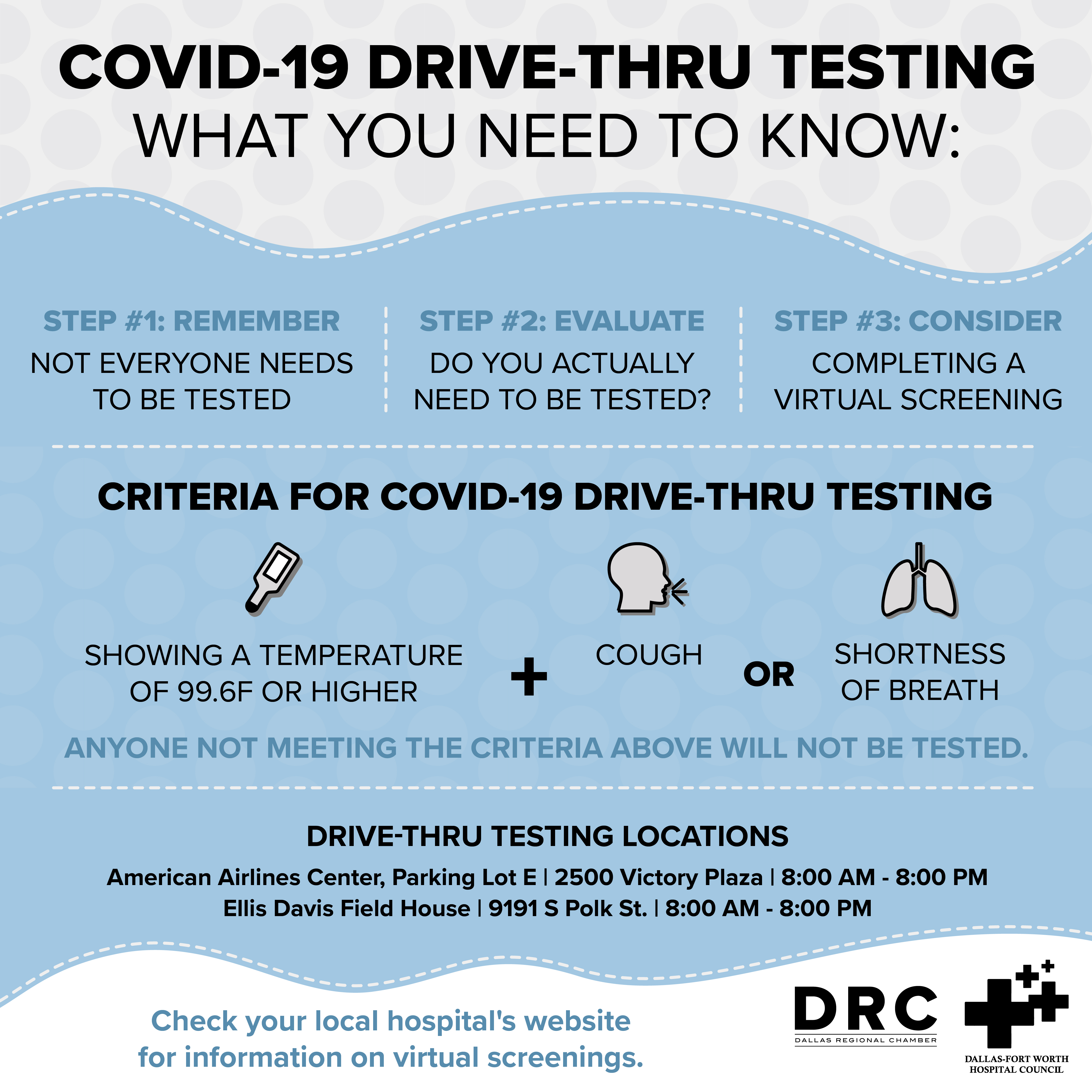 COVID-19 DRIVE-THRU TESTING
WHAT YOU NEED TO KNOW:

STEP #1: REMEMBER
NOT EVERYONE NEEDS TO BE TESTED

STEP #2: EVALUATE
DO YOU ACTUALLY NEED TO BE TESTED?

STEP #3: CONSIDER
COMPLETING A VIRTUAL SCREENING

CRITERIA FOR COVID-19 DRIVE-THRU TESTING

SHOWING A TEMPERATURE OF 99.6F OR HIGHER + COUGH OR SHORTNESS OF BREATH

ANYONE NOT MEETING THE CRITERIA ABOVE WILL NOT BE TESTED.

DRIVE-THRU TESTING LOCATIONS
American Airlines Center, Parking Lot E | 2500 Victory Plaza | 8:00 AM - 8:00 PM
Ellis Davis Field House | 9191 S Polk St. | 8:00 AM - 8:00 PM

Check your local hospital's website for information on virtual screenings.

DRC
DALLAS REGIONAL CHAMBER

DALLAS-FORT WORTH HOSPITAL COUNCIL